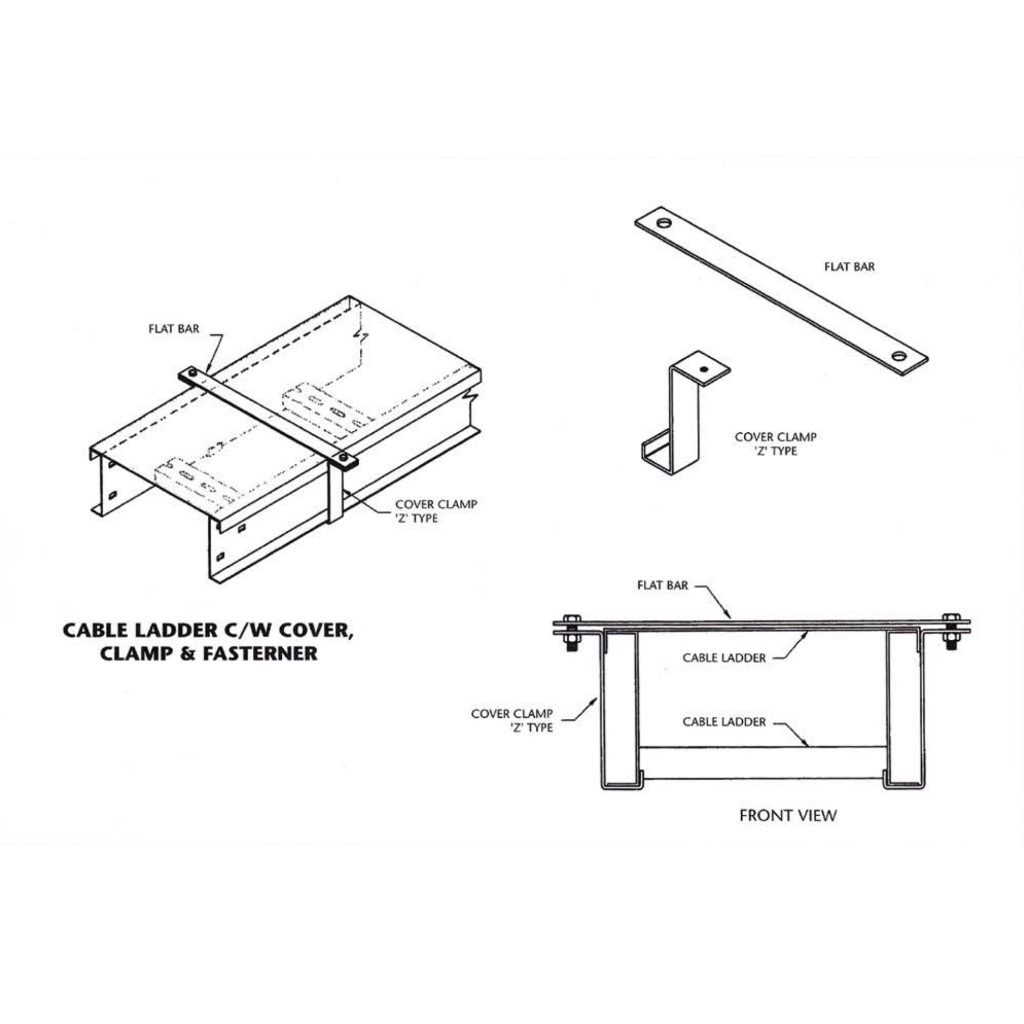 FLAT BAR

COVER CLAMP 'Z' TYPE

CABLE LADDER C/W COVER, CLAMP & FASTERNER

FLAT BAR

COVER CLAMP 'Z' TYPE

FLAT BAR

CABLE LADDER

COVER CLAMP 'Z' TYPE

CABLE LADDER

FRONT VIEW