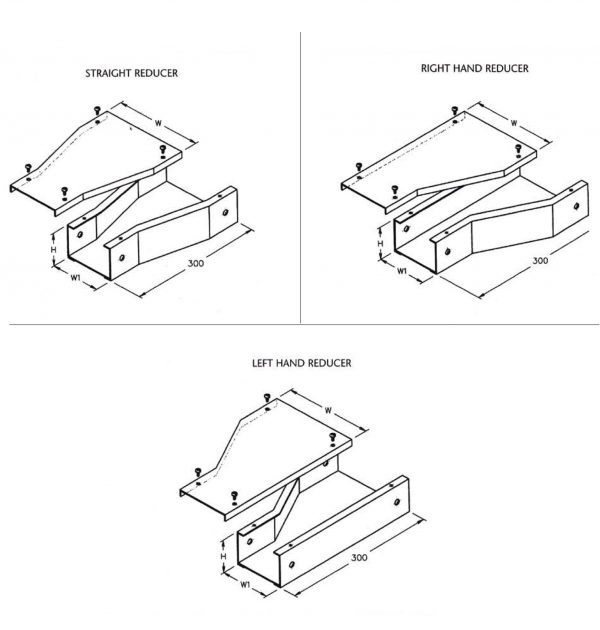 STRAIGHT REDUCER

W

H

W1

300

RIGHT HAND REDUCER

W

H

W1

300

LEFT HAND REDUCER

W

H

W1

300